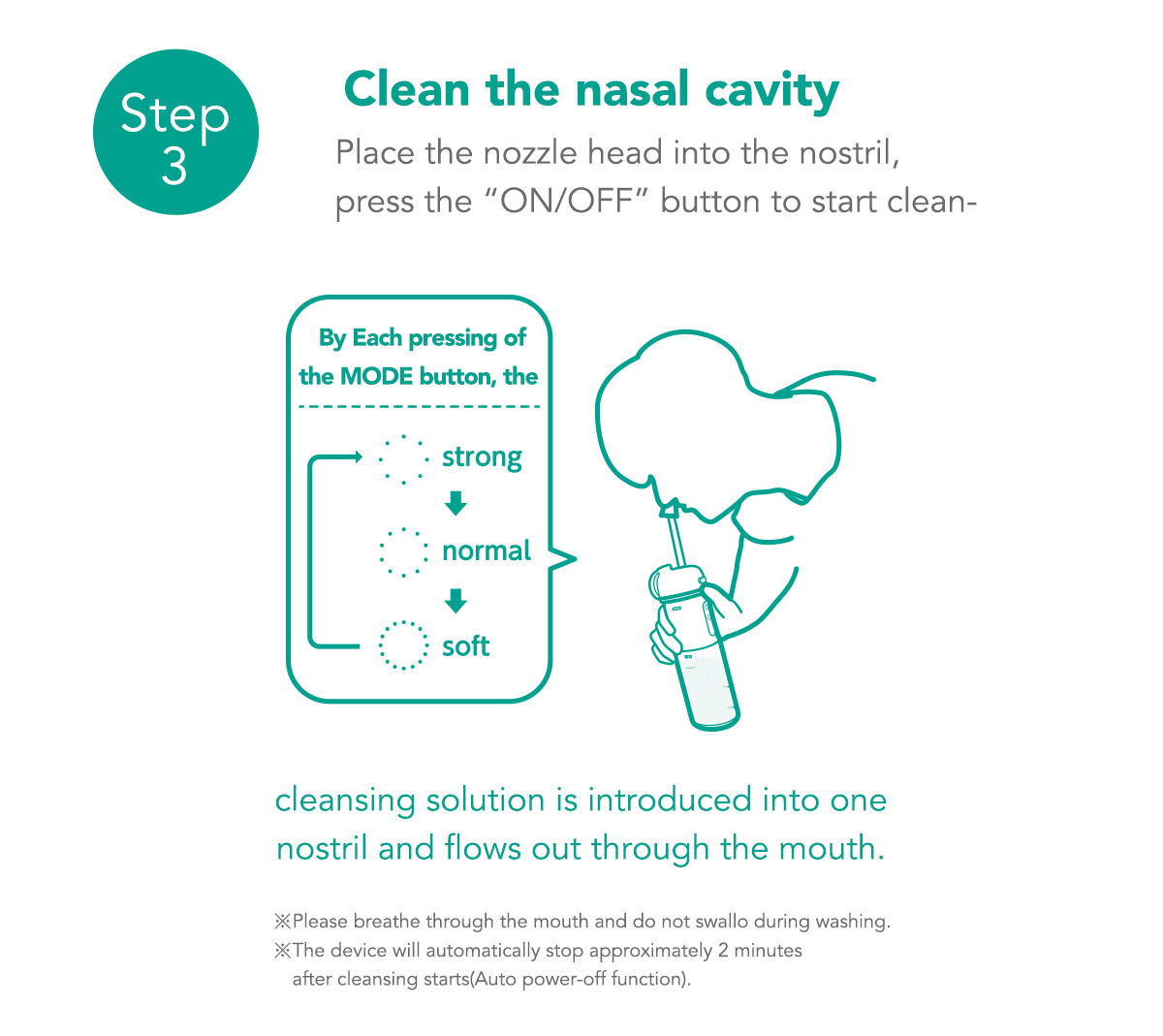 Step 3

Clean the nasal cavity

Place the nozzle head into the nostril, press the “ON/OFF” button to start clean-

By Each pressing of the MODE button, the

strong

normal

soft

cleansing solution is introduced into one nostril and flows out through the mouth.

※Please breathe through the mouth and do not swallo during washing.
※The device will automatically stop approximately 2 minutes after cleansing starts(Auto power-off function).