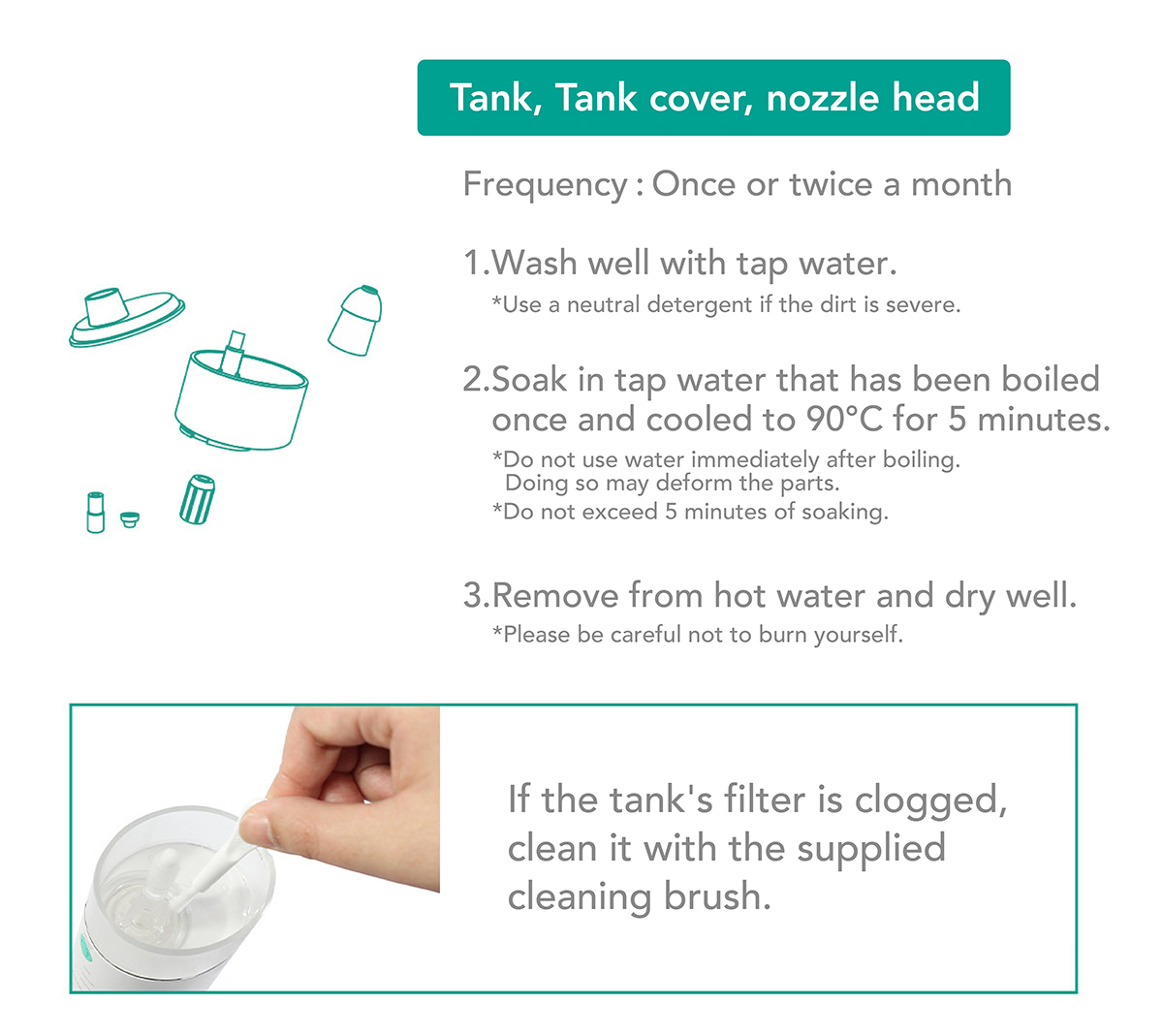 Tank, Tank cover, nozzle head

Frequency : Once or twice a month

1.Wash well with tap water.
*Use a neutral detergent if the dirt is severe.

2.Soak in tap water that has been boiled once and cooled to 90°C for 5 minutes.
*Do not use water immediately after boiling. Doing so may deform the parts.
*Do not exceed 5 minutes of soaking.

3.Remove from hot water and dry well.
*Please be careful not to burn yourself.

If the tank's filter is clogged, clean it with the supplied cleaning brush.